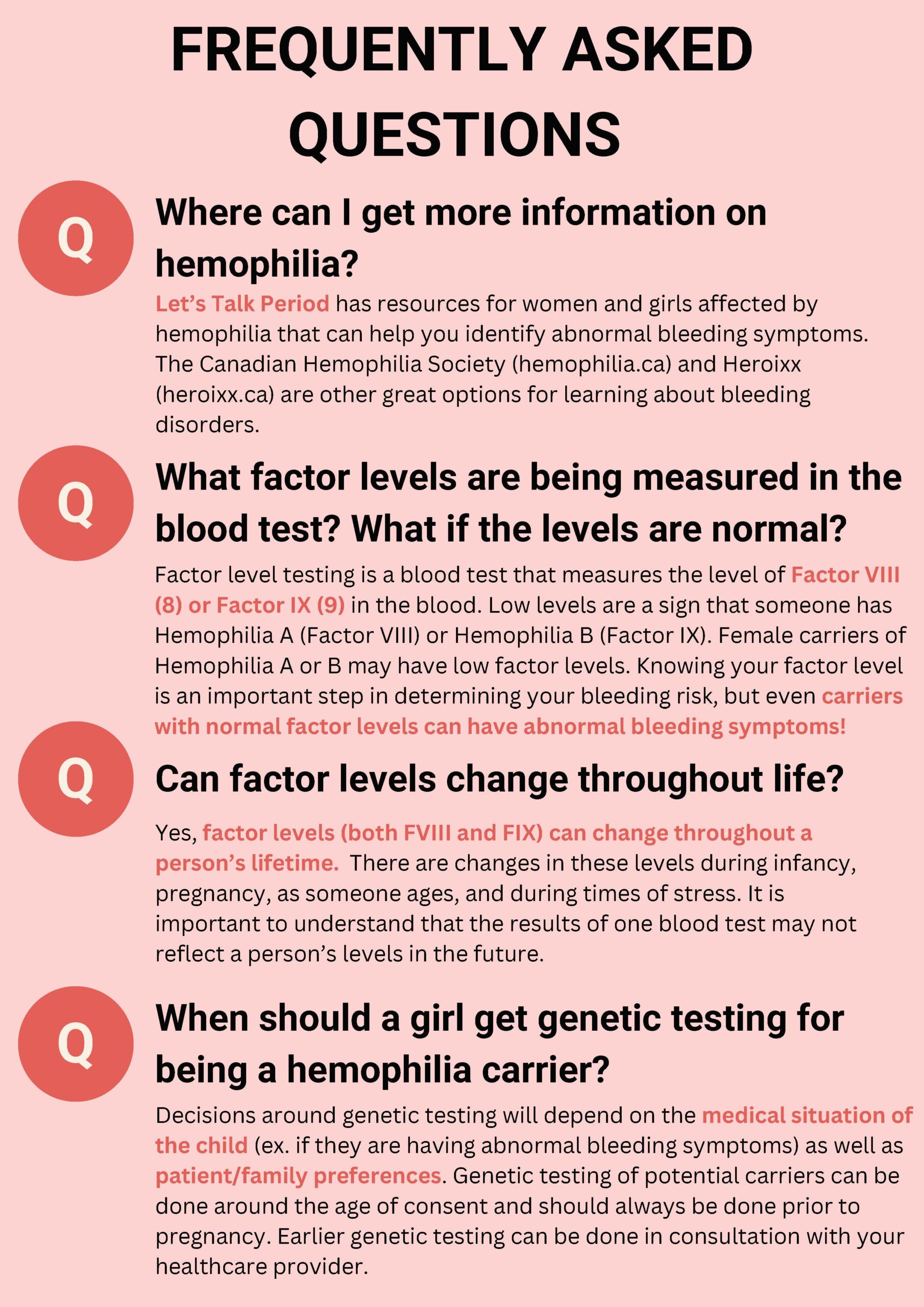 FREQUENTLY ASKED QUESTIONS

Q

Where can I get more information on hemophilia?

Let's Talk Period has resources for women and girls affected by hemophilia that can help you identify abnormal bleeding symptoms. The Canadian Hemophilia Society (hemophilia.ca) and Heroixx (heroixx.ca) are other great options for learning about bleeding disorders.

Q

What factor levels are being measured in the blood test? What if the levels are normal?

Factor level testing is a blood test that measures the level of Factor VIII (8) or Factor IX (9) in the blood. Low levels are a sign that someone has Hemophilia A (Factor VIII) or Hemophilia B (Factor IX). Female carriers of Hemophilia A or B may have low factor levels. Knowing your factor level is an important step in determining your bleeding risk, but even carriers with normal factor levels can have abnormal bleeding symptoms!

Q

Can factor levels change throughout life?

Yes, factor levels (both FVIII and FIX) can change throughout a person's lifetime. There are changes in these levels during infancy, pregnancy, as someone ages, and during times of stress. It is important to understand that the results of one blood test may not reflect a person's levels in the future.

Q

When should a girl get genetic testing for being a hemophilia carrier?

Decisions around genetic testing will depend on the medical situation of the child (ex. if they are having abnormal bleeding symptoms) as well as patient/family preferences. Genetic testing of potential carriers can be done around the age of consent and should always be done prior to pregnancy. Earlier genetic testing can be done in consultation with your healthcare provider.